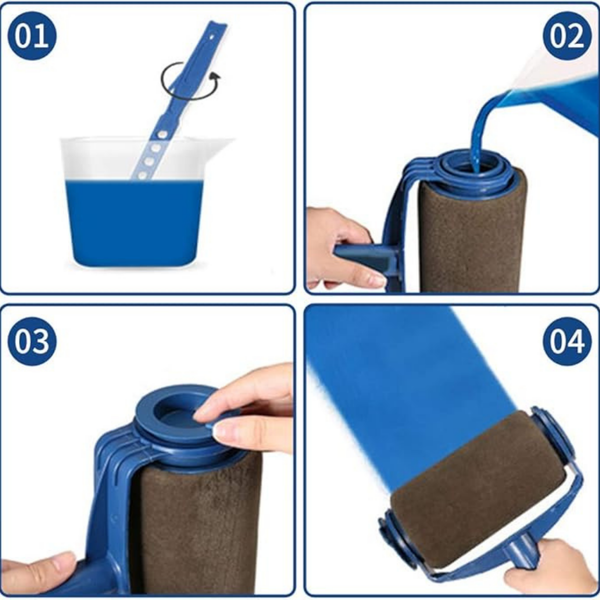 01

02

03

04